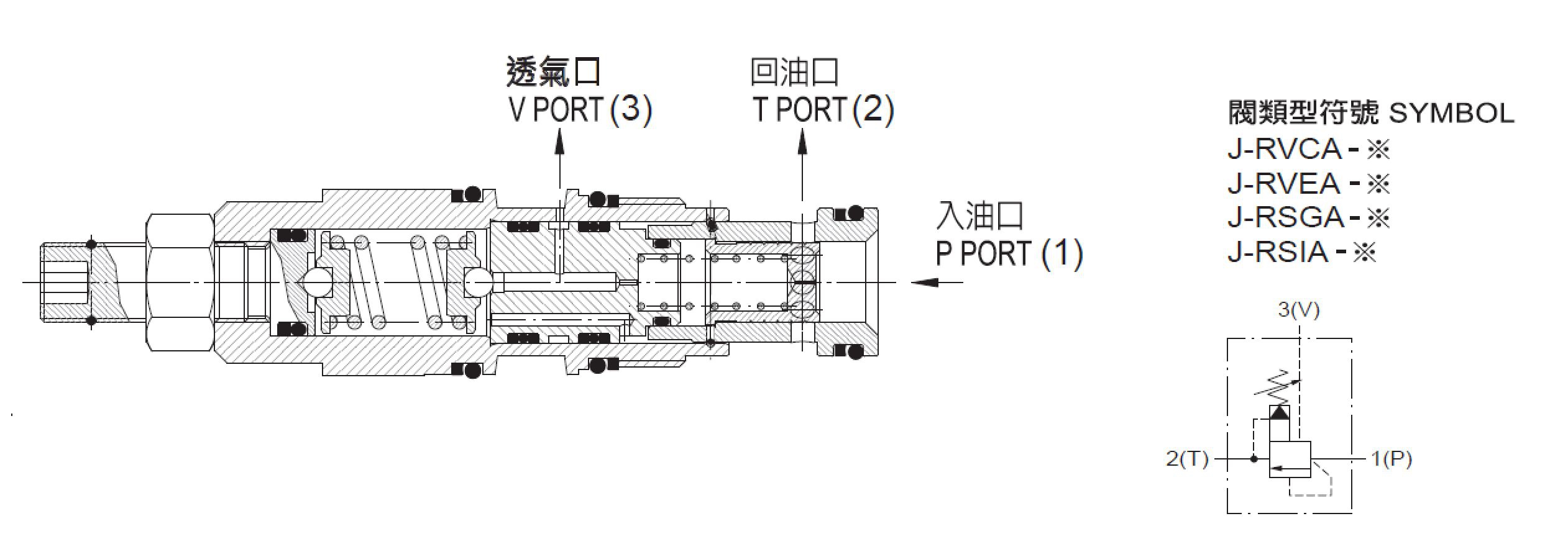 透氣口
V PORT (3)

回油口
T PORT (2)

入油口
P PORT (1)

閥類型符號 SYMBOL
J-RVCA - ※
J-RVEA - ※
J-RSGA - ※
J-RSIA - ※

3(V)

2(T)

1(P)