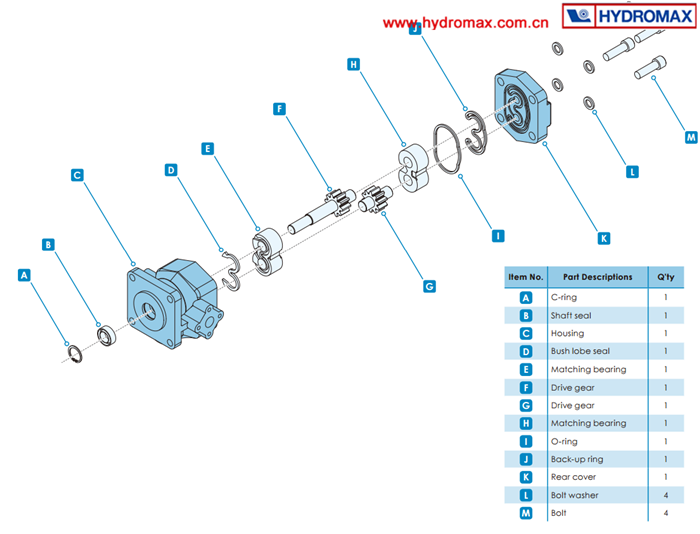 www.hydromax.com.cn

HYDROMAX

J

H

F

E

D

C

B

A

G

I

K

L

M

| Item No. | Part Descriptions | Q'ty |
|---|---|---|
| A | C-ring | 1 |
| B | Shaft seal | 1 |
| C | Housing | 1 |
| D | Bush lobe seal | 1 |
| E | Matching bearing | 1 |
| F | Drive gear | 1 |
| G | Drive gear | 1 |
| H | Matching bearing | 1 |
| I | O-ring | 1 |
| J | Back-up ring | 1 |
| K | Rear cover | 1 |
| L | Bolt washer | 4 |
| M | Bolt | 4 |