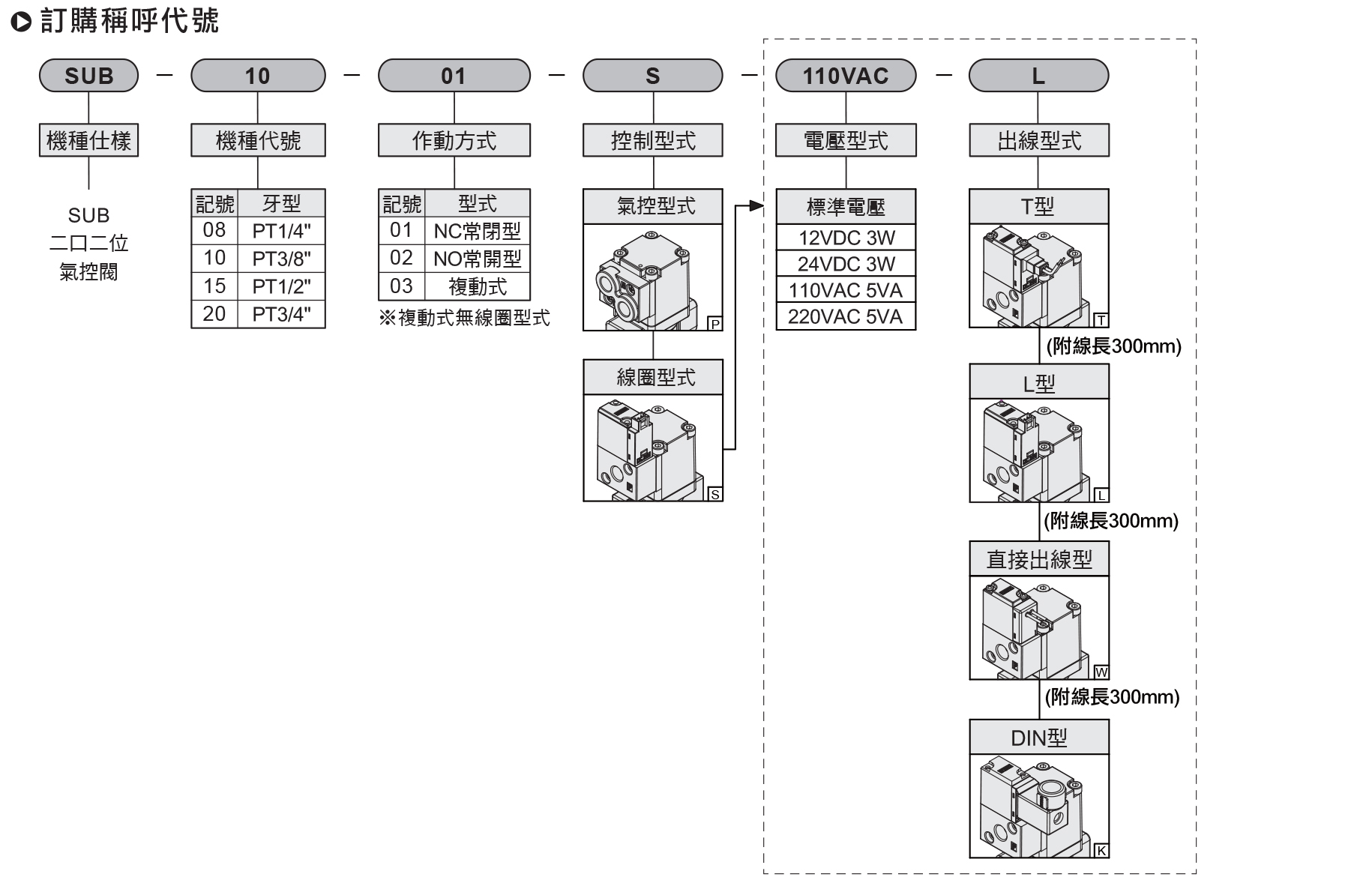 訂購稱呼代號

SUB — 10 — 01 — S — 110VAC — L

機種仕樣

SUB
二口二位
氣控閥

機種代號

| 記號 | 牙型 |
|---|---|
| 08 | PT1/4" |
| 10 | PT3/8" |
| 15 | PT1/2" |
| 20 | PT3/4" |

作動方式

| 記號 | 型式 |
|---|---|
| 01 | NC常閉型 |
| 02 | NO常開型 |
| 03 | 複動式 |

※複動式無線圈型式

控制型式

氣控型式

P

線圈型式

S

電壓型式

| 標準電壓 |
|---|
| 12VDC 3W |
| 24VDC 3W |
| 110VAC 5VA |
| 220VAC 5VA |

出線型式

T型

T

(附線長300mm)

L型

L

(附線長300mm)

直接出線型

W

(附線長300mm)

DIN型

K